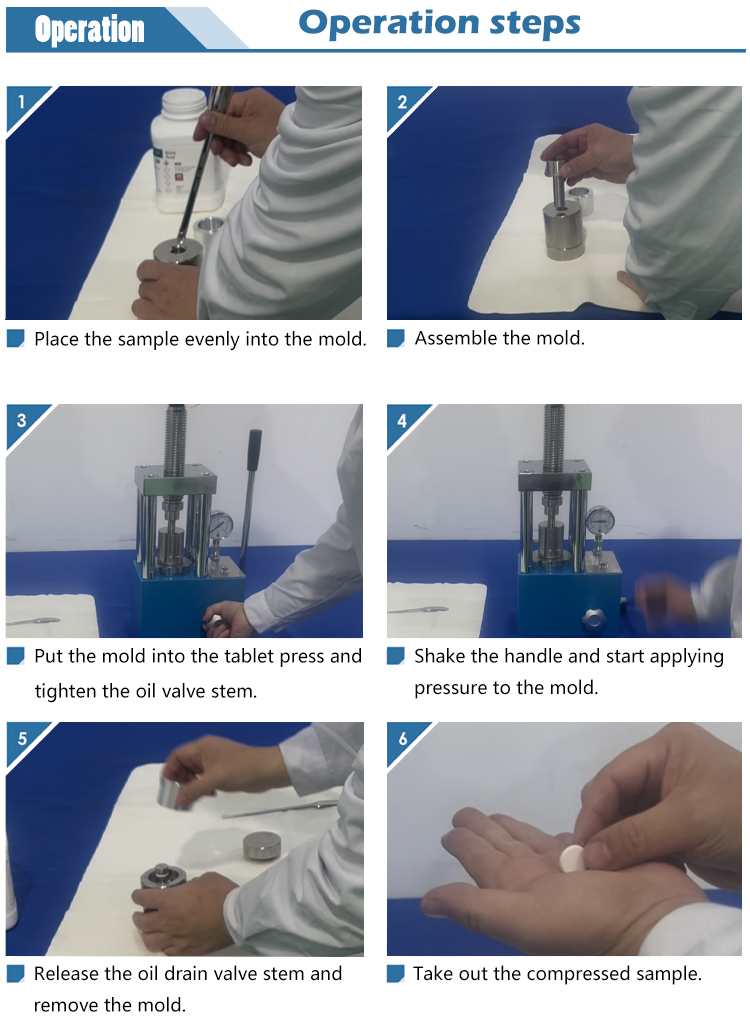 Operation

Operation steps

1

Place the sample evenly into the mold.

2

Assemble the mold.

3

Put the mold into the tablet press and tighten the oil valve stem.

4

Shake the handle and start applying pressure to the mold.

5

Release the oil drain valve stem and remove the mold.

6

Take out the compressed sample.